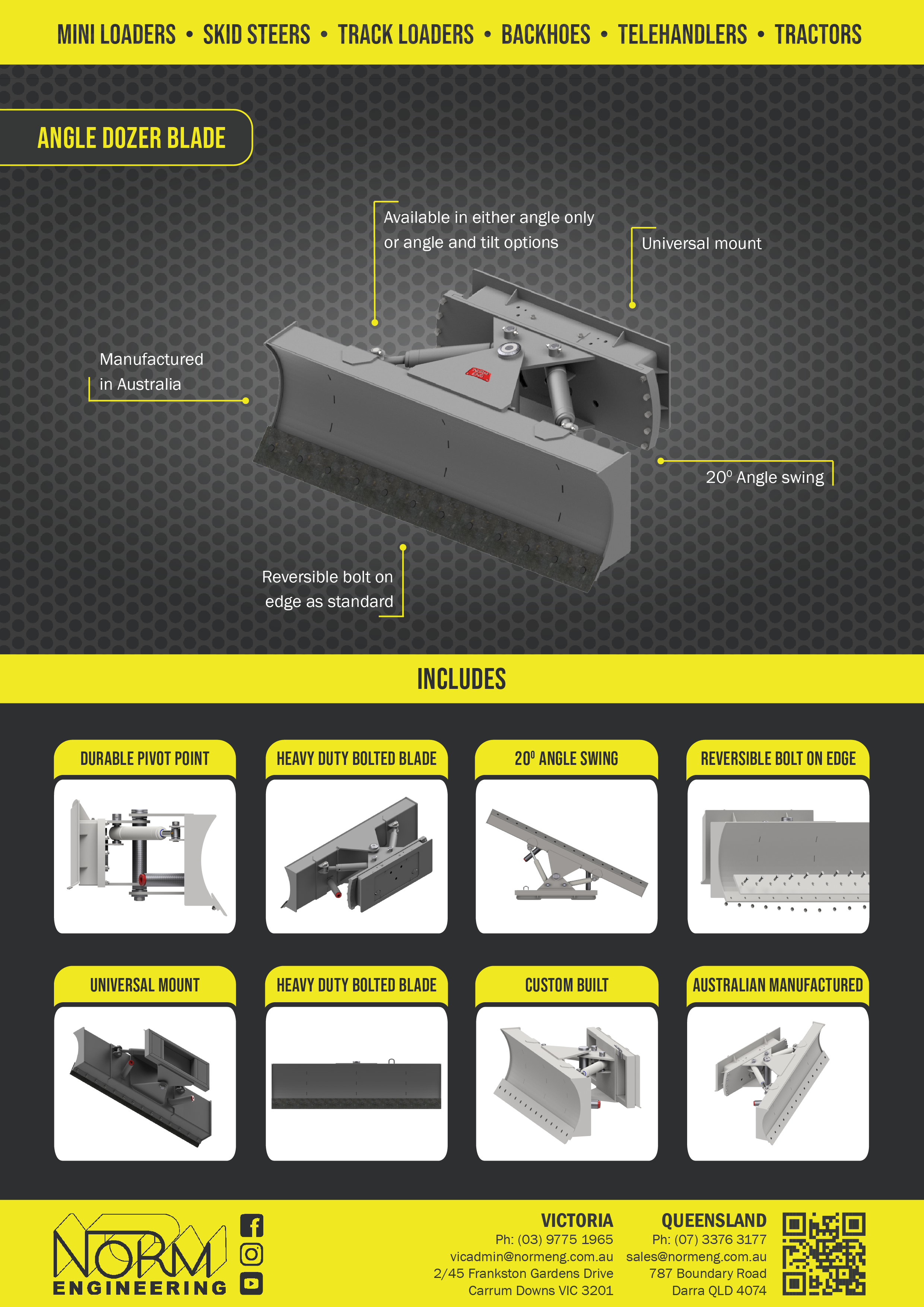 MINI LOADERS • SKID STEERS • TRACK LOADERS • BACKHOES • TELEHANDLERS • TRACTORS

ANGLE DOZER BLADE

Available in either angle only or angle and tilt options

Universal mount

Manufactured in Australia

$20^0$ Angle swing

Reversible bolt on edge as standard

INCLUDES

DURABLE PIVOT POINT

HEAVY DUTY BOLTED BLADE

$20^0$ ANGLE SWING

REVERSIBLE BOLT ON EDGE

UNIVERSAL MOUNT

HEAVY DUTY BOLTED BLADE

CUSTOM BUILT

AUSTRALIAN MANUFACTURED

NORM ENGINEERING

VICTORIA
Ph: (03) 9775 1965
vicadmin@normeng.com.au
2/45 Frankston Gardens Drive
Carrum Downs VIC 3201

QUEENSLAND
Ph: (07) 3376 3177
sales@normeng.com.au
787 Boundary Road
Darra QLD 4074