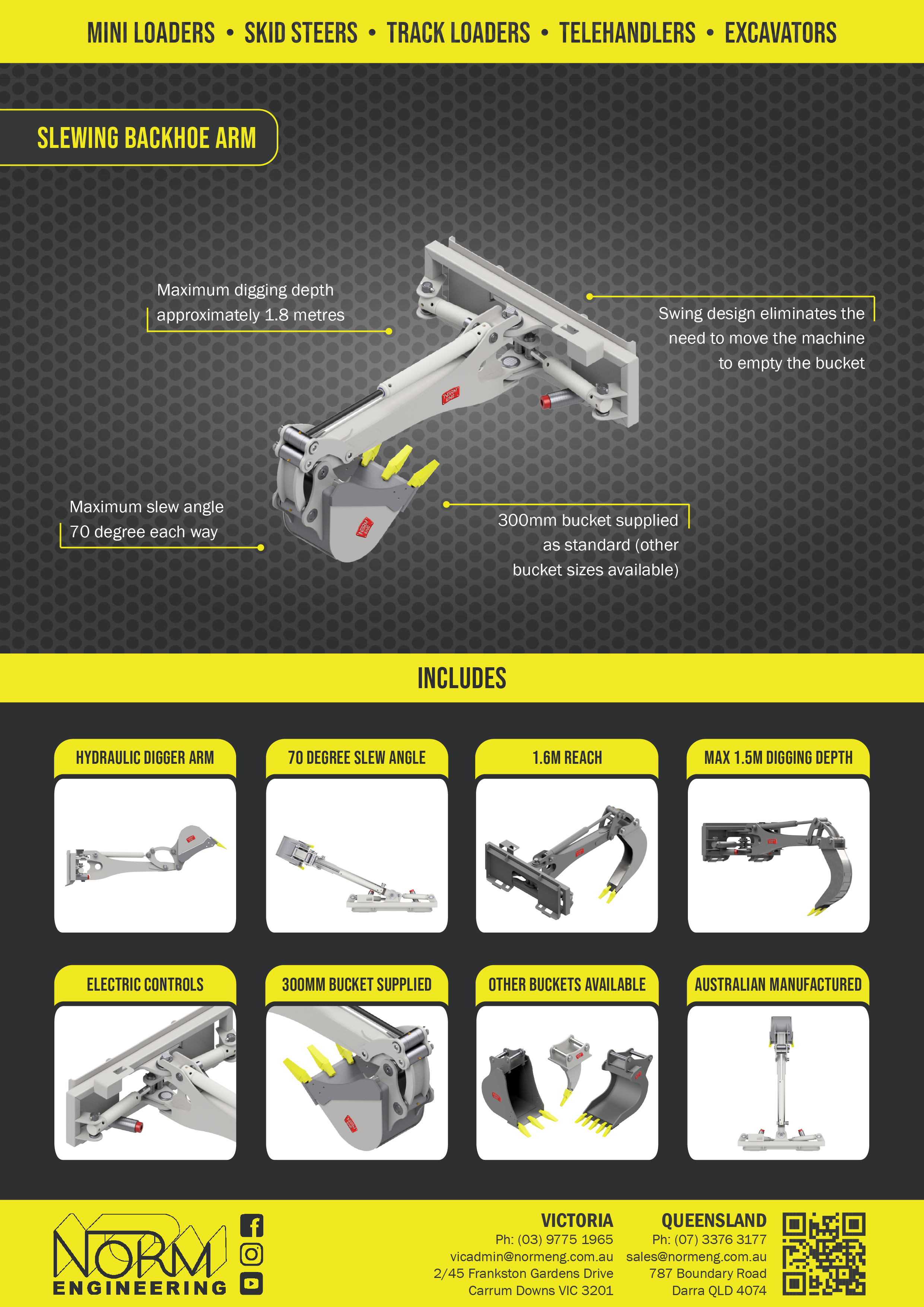 MINI LOADERS • SKID STEERS • TRACK LOADERS • TELEHANDLERS • EXCAVATORS

SLEWING BACKHOE ARM

Maximum digging depth approximately 1.8 metres

Swing design eliminates the need to move the machine to empty the bucket

Maximum slew angle 70 degree each way

300mm bucket supplied as standard (other bucket sizes available)

INCLUDES

HYDRAULIC DIGGER ARM

70 DEGREE SLEW ANGLE

1.6M REACH

MAX 1.5M DIGGING DEPTH

ELECTRIC CONTROLS

300MM BUCKET SUPPLIED

OTHER BUCKETS AVAILABLE

AUSTRALIAN MANUFACTURED

NORM ENGINEERING

VICTORIA
Ph: (03) 9775 1965
vicadmin@normeng.com.au
2/45 Frankston Gardens Drive
Carrum Downs VIC 3201

QUEENSLAND
Ph: (07) 3376 3177
sales@normeng.com.au
787 Boundary Road
Darra QLD 4074